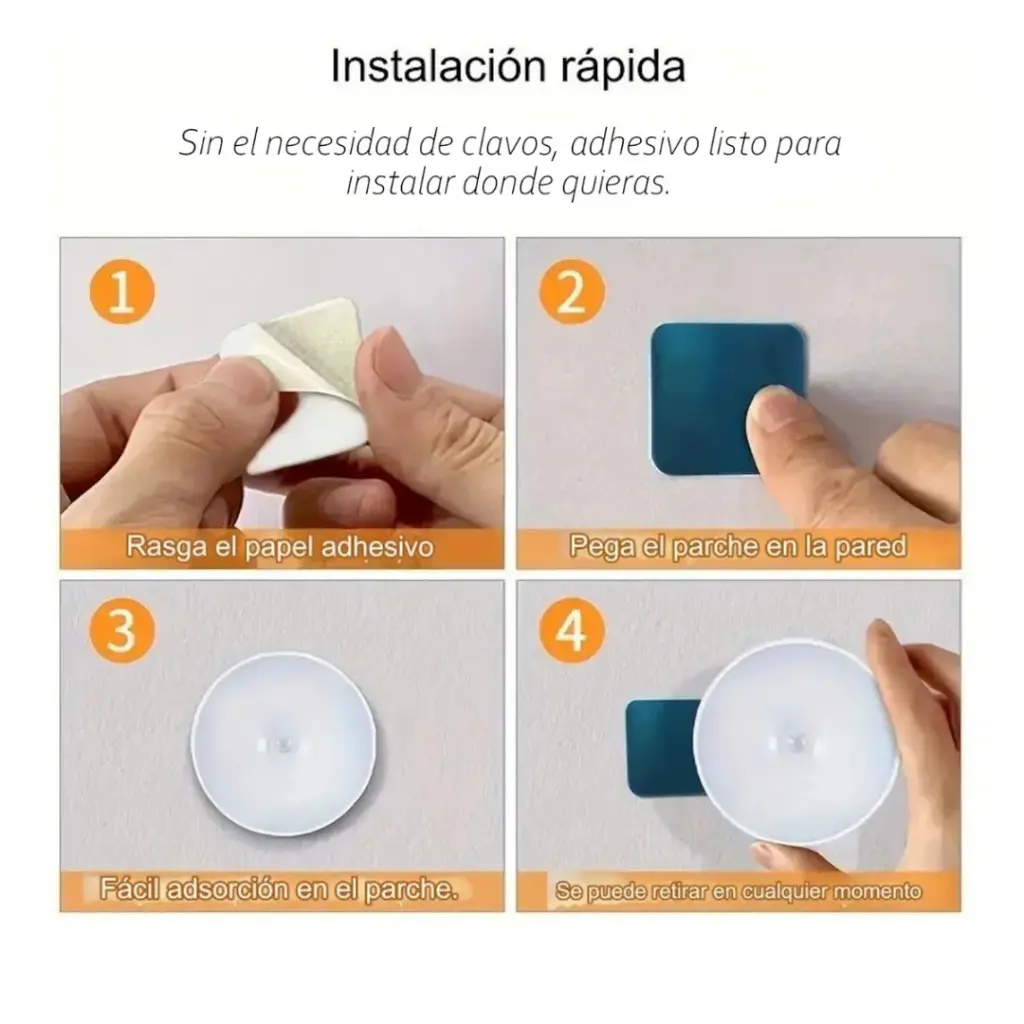 Instalación rápida

Sin el necesidad de clavos, adhesivo listo para instalar donde quieras.

1

Rasga el papel adhesivo

2

Pega el parche en la pared

3

Fácil adsorción en el parche.

4

Se puede retirar en cualquier momento